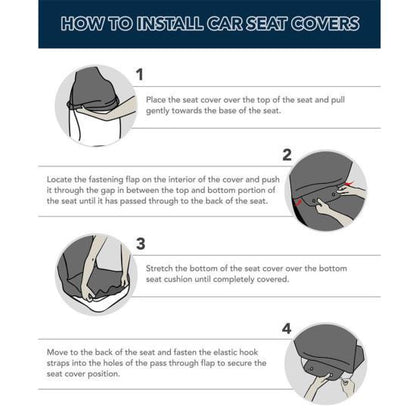 HOW TO INSTALL CAR SEAT COVERS

1

Place the seat cover over the top of the seat and pull gently towards the base of the seat.

2

Locate the fastening flap on the interior of the cover and push it through the gap in between the top and bottom portion of the seat until it has passed through to the back of the seat.

3

Stretch the bottom of the seat cover over the bottom seat cushion until completely covered.

4

Move to the back of the seat and fasten the elastic hook straps into the holes of the pass through flap to secure the seat cover position.