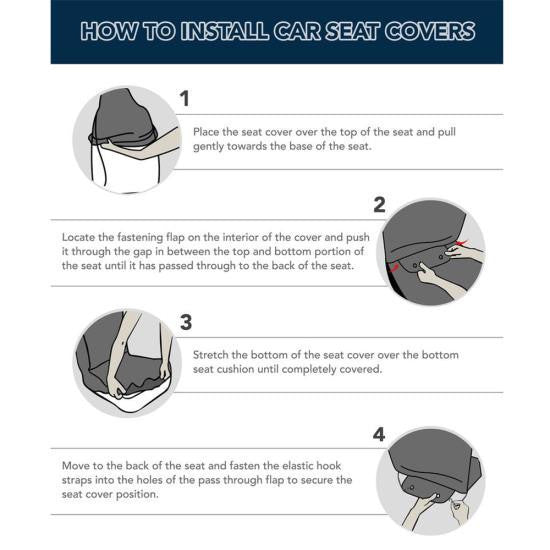 HOW TO INSTALL CAR SEAT COVERS

1

Place the seat cover over the top of the seat and pull gently towards the base of the seat.

2

Locate the fastening flap on the interior of the cover and push it through the gap in between the top and bottom portion of the seat until it has passed through to the back of the seat.

3

Stretch the bottom of the seat cover over the bottom seat cushion until completely covered.

4

Move to the back of the seat and fasten the elastic hook straps into the holes of the pass through flap to secure the seat cover position.